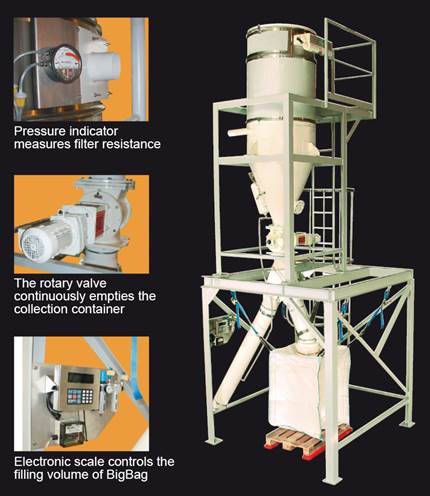 Pressure indicator measures filter resistance

The rotary valve continuously empties the collection container

Electronic scale controls the filling volume of BigBag